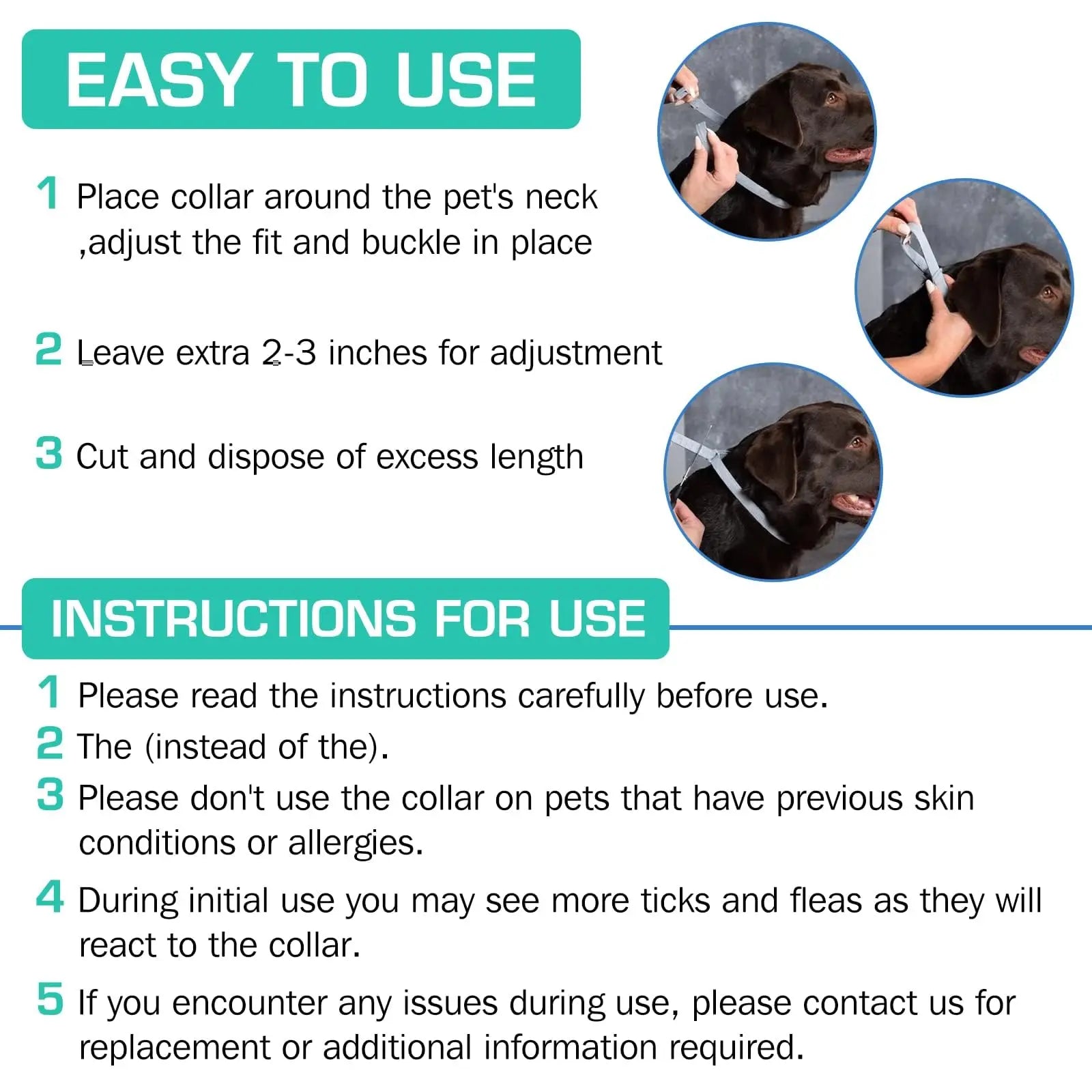 EASY TO USE

1 Place collar around the pet's neck ,adjust the fit and buckle in place

2 Leave extra 2-3 inches for adjustment

3 Cut and dispose of excess length

INSTRUCTIONS FOR USE

1 Please read the instructions carefully before use.
2 The (instead of the).
3 Please don't use the collar on pets that have previous skin conditions or allergies.
4 During initial use you may see more ticks and fleas as they will react to the collar.
5 If you encounter any issues during use, please contact us for replacement or additional information required.